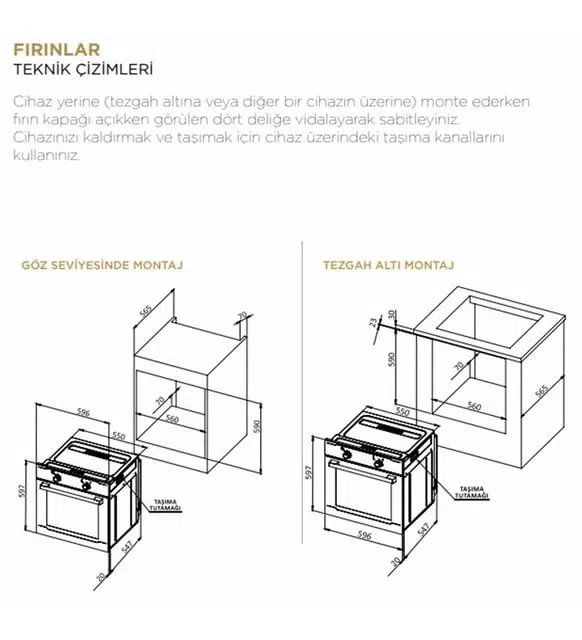 FIRINLAR
TEKNİK ÇİZİMLERİ

Cihaz yerine (tezgah altına veya diğer bir cihazın üzerine) monte ederken fırın kapağı açıkken görülen dört deliğe vidalayarak sabitleyiniz. Cihazınızı kaldırmak ve taşımak için cihaz üzerindeki taşıma kanallarını kullanınız.

GÖZ SEVİYESİNDE MONTAJ

565
70
70
560
590
596
550
597
TAŞIMA TUTAMAĞI
547
20

TEZGAH ALTI MONTAJ

23
30
590
70
560
565
550
597
TAŞIMA TUTAMAĞI
596
547
20