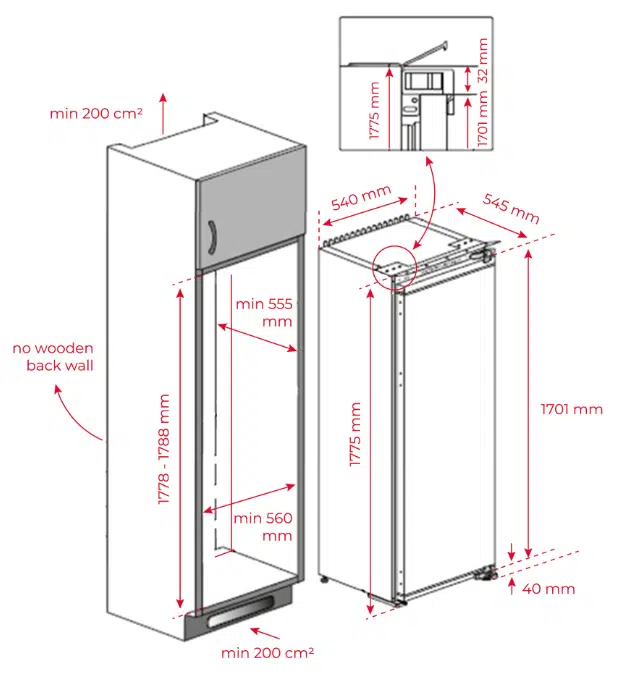 min 200 cm²

1775 mm
32 mm
1701 mm

540 mm
545 mm

min 555 mm

no wooden back wall

1778 - 1788 mm

1775 mm

1701 mm

min 560 mm

40 mm

min 200 cm²